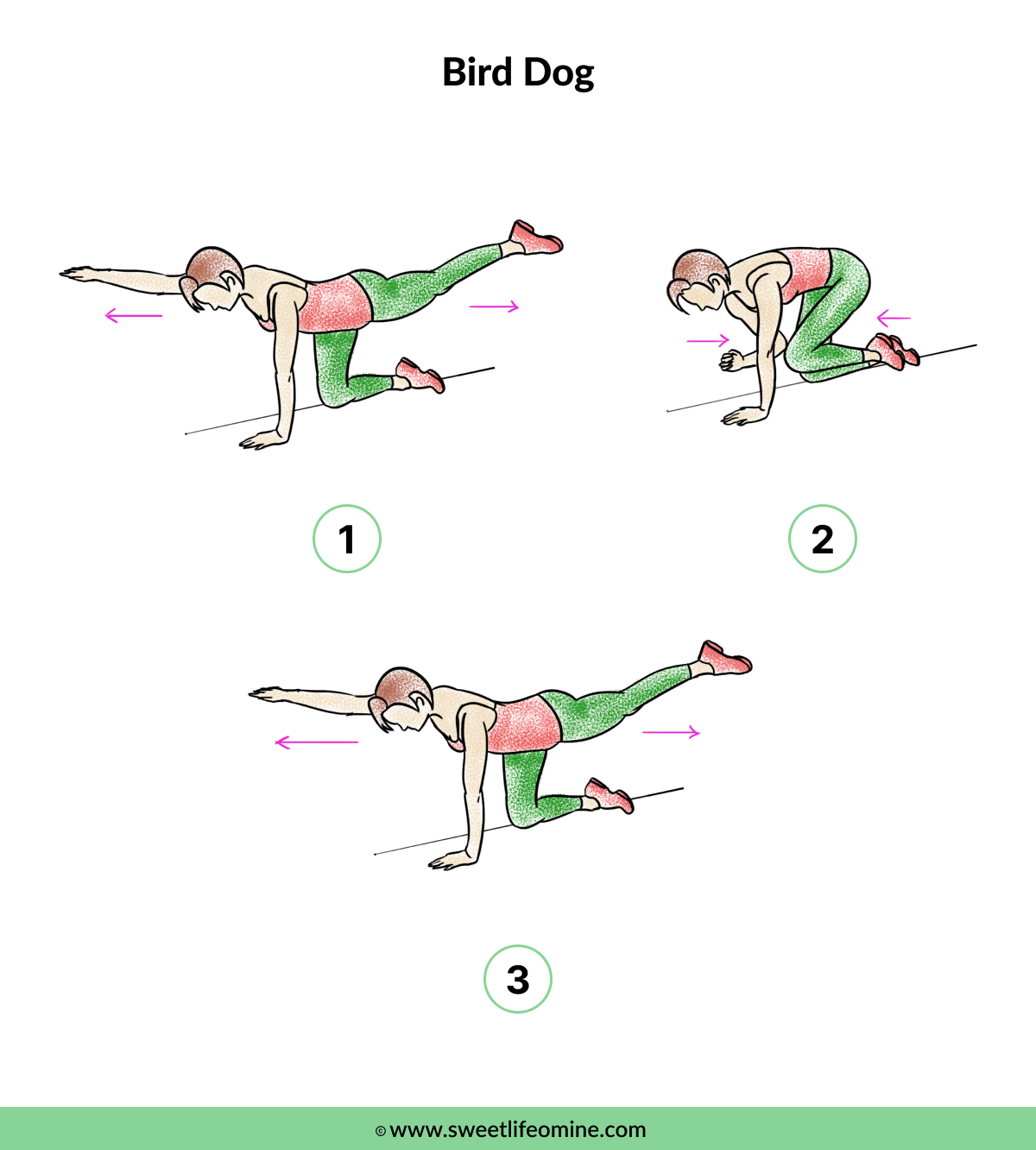 Bird Dog

1

2

3

© www.sweetlifeomine.com