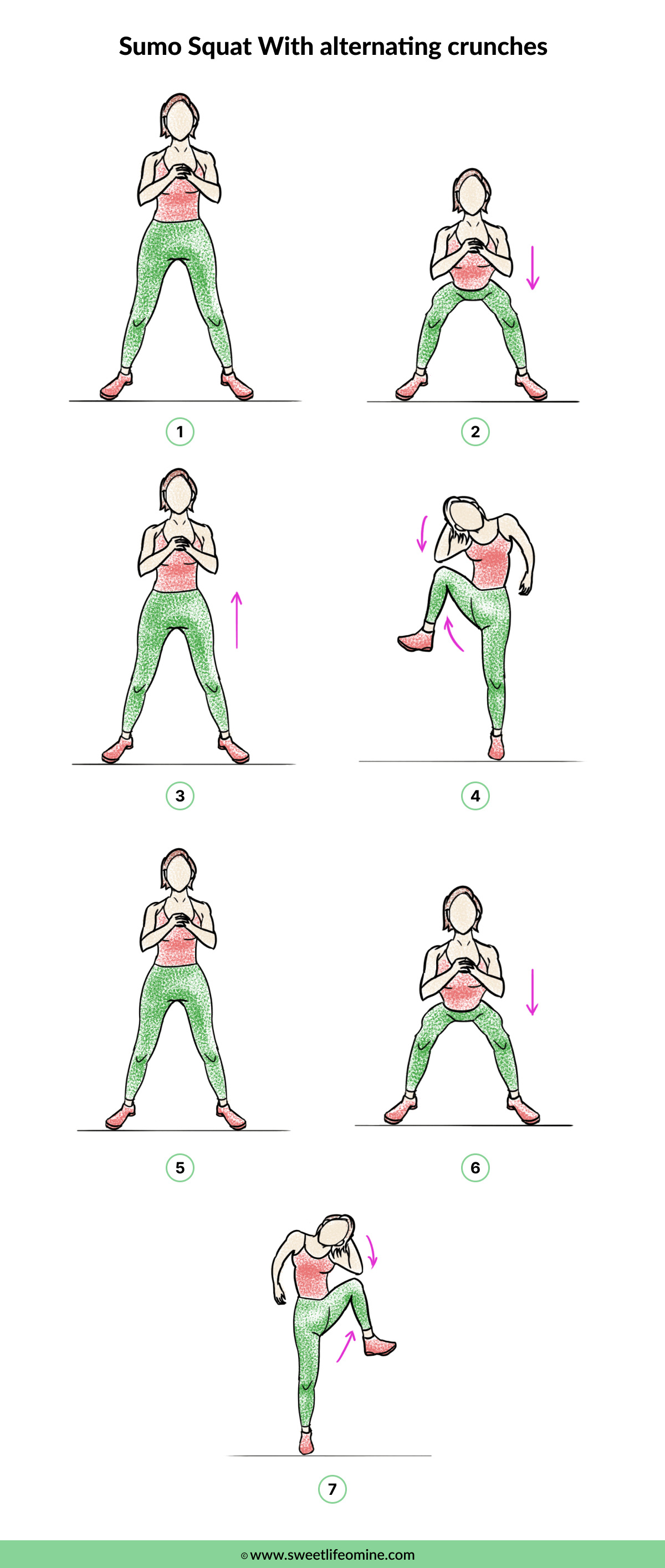 Sumo Squat With alternating crunches

1

2

3

4

5

6

7

© www.sweetlifeomine.com